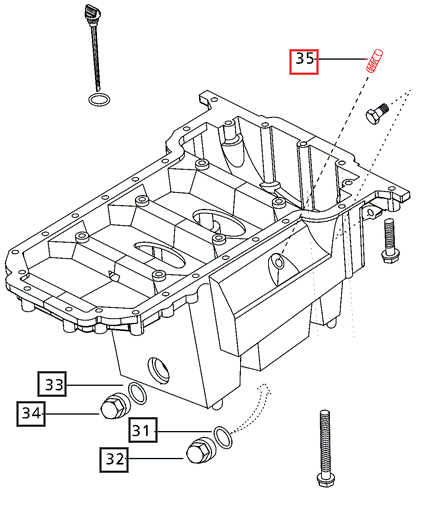 35
33
34
31
32