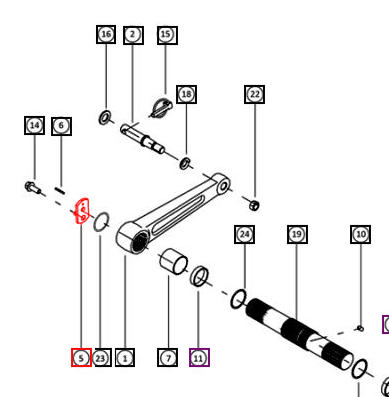 16
2
15
18
22
14
6
24
19
10
5
23
1
7
11