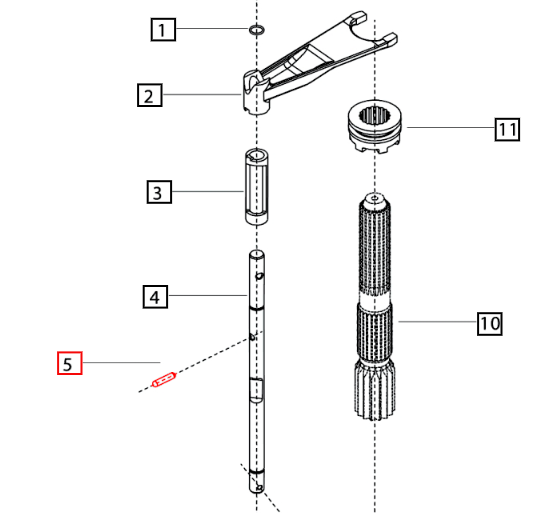 1
2
11
3
4
10
5