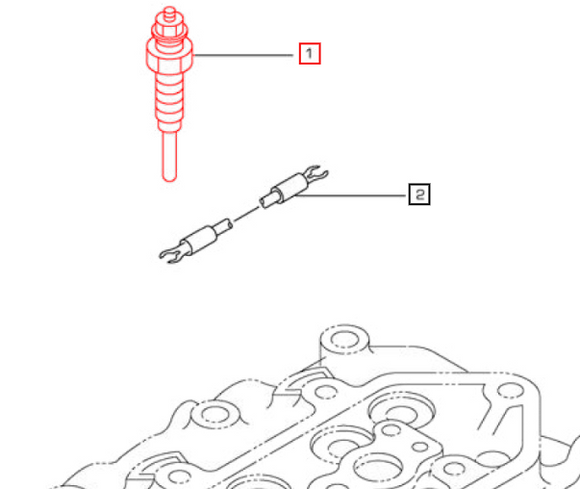 1

2