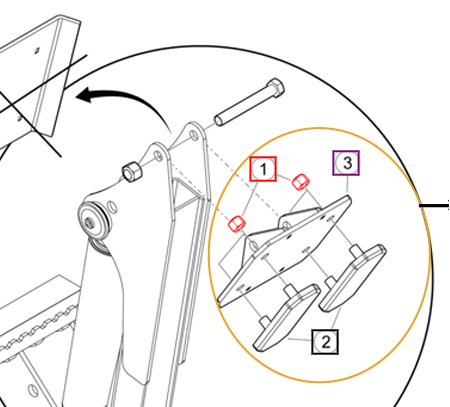 1
3
2