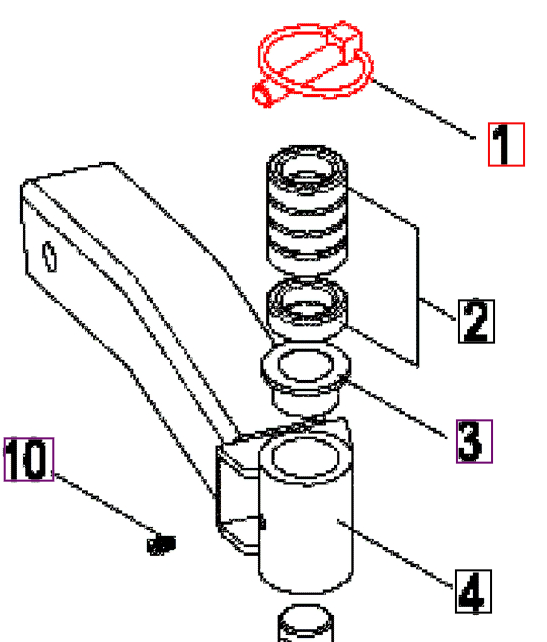 1
2
3
10
4