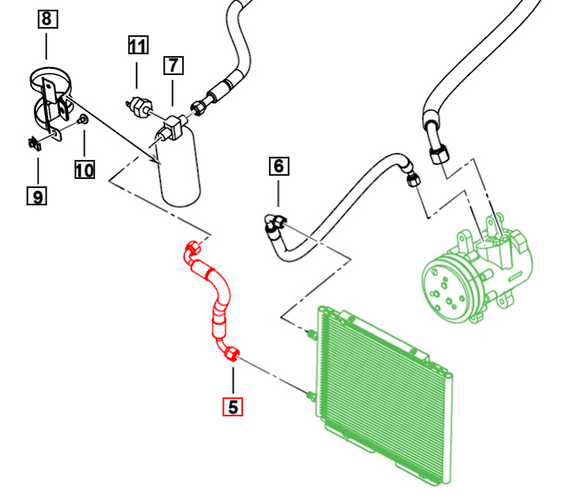 8
11
7
10
9
6
5