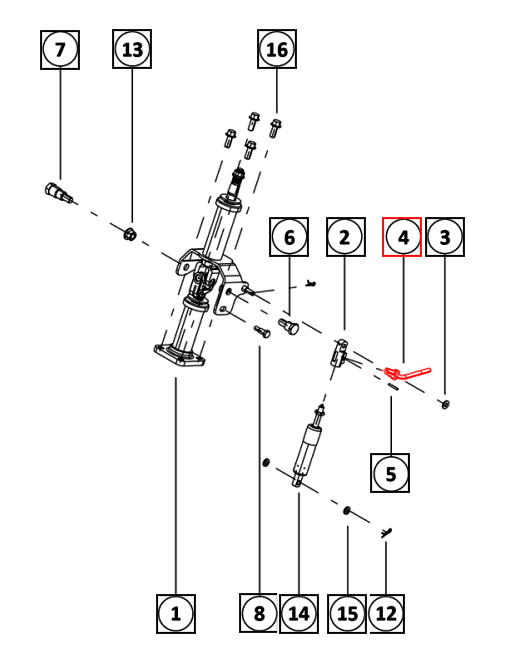 7
13
16
6
2
4
3
5
1
8
14
15
12