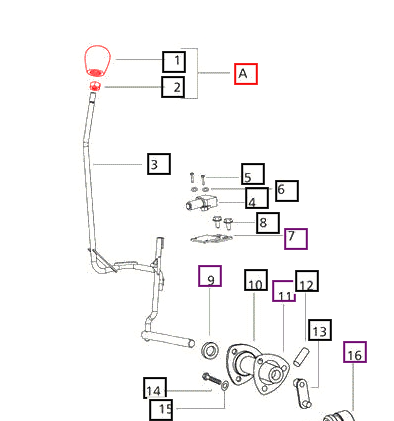 1
2
A
3
5
6
4
8
7
9
10
11
12
13
16
14
15