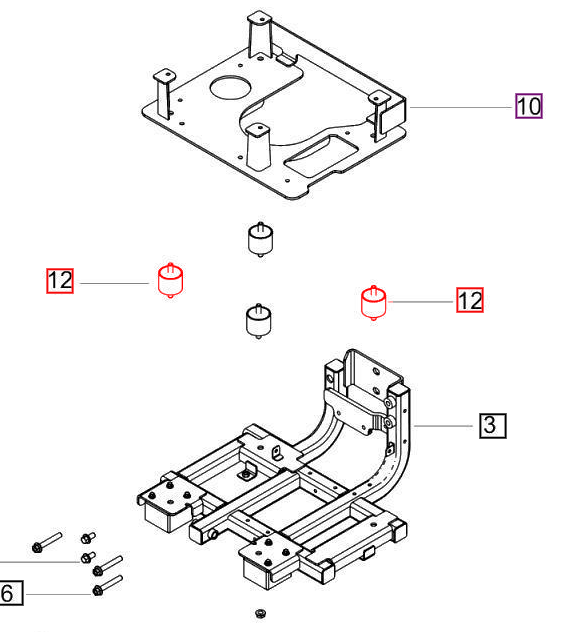 10

12

12

3

6