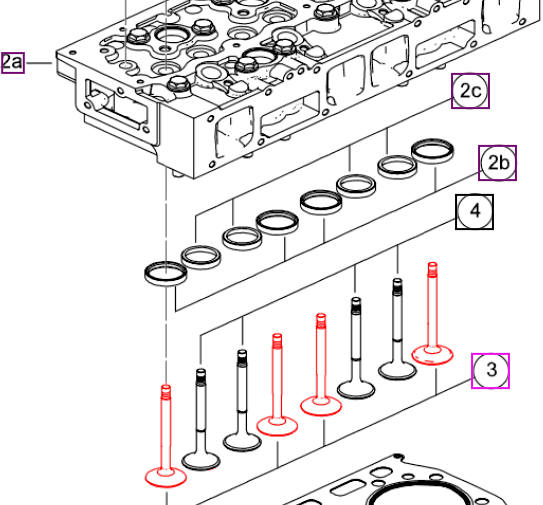 2a
2c
2b
4
3