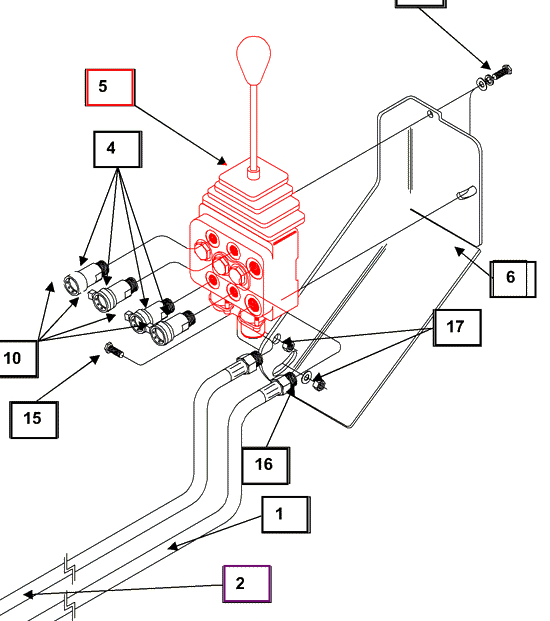 5
4
6
17
10
15
16
1
2