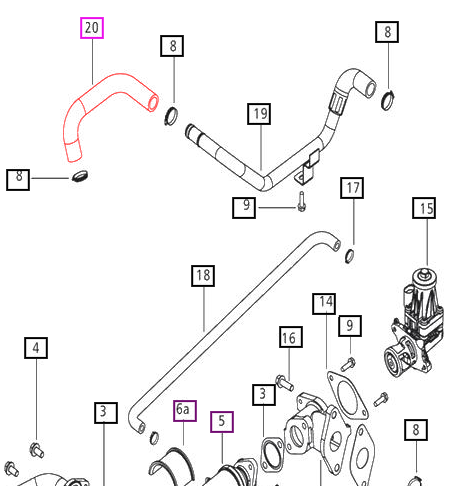 20
8
8
19
8
9
17
15
18
14
9
16
4
3
3
6a
5
8