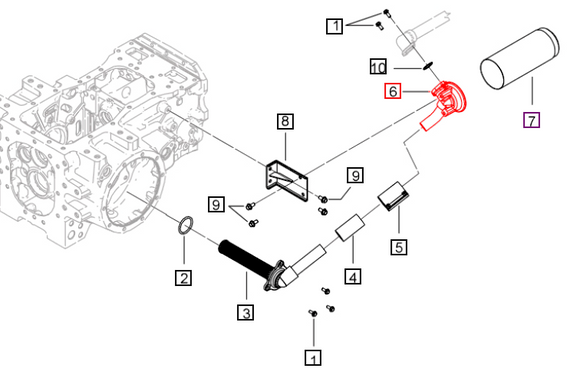 1
10
6
7
8
9
9
2
3
4
5
1