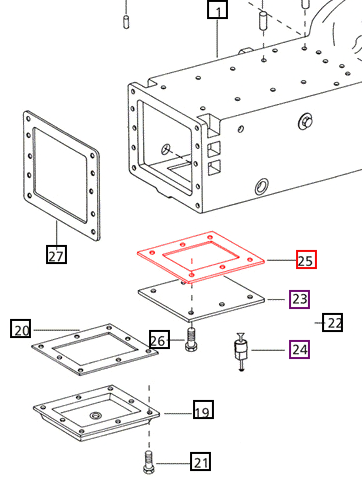 1
27
25
23
22
20
26
24
19
21