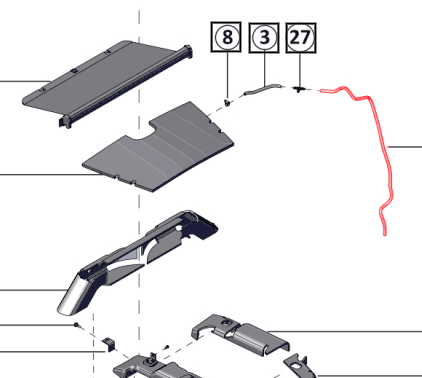 8
3
27