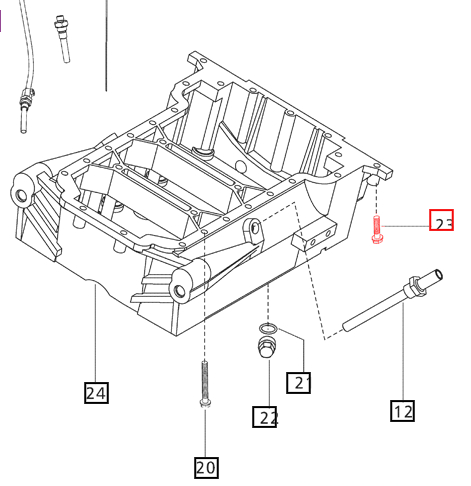 23
24
21
22
12
20