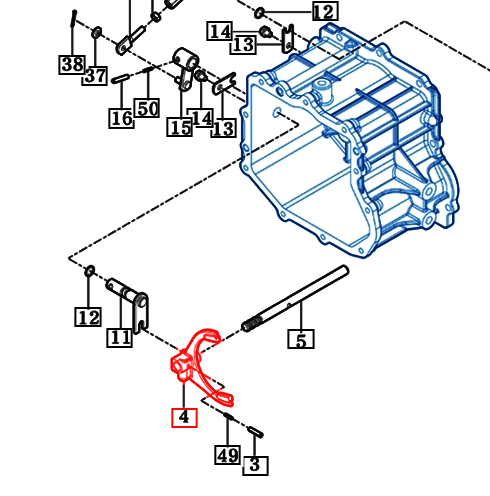 12
14
13
38
37
16
50
15
14
13
12
11
5
4
49
3