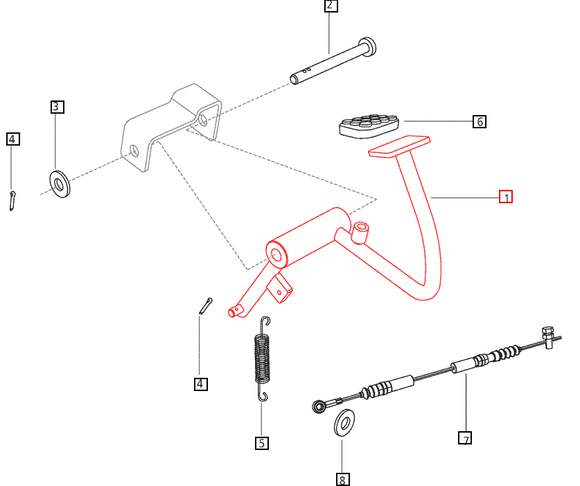 2
3
4
6
1
4
5
7
8