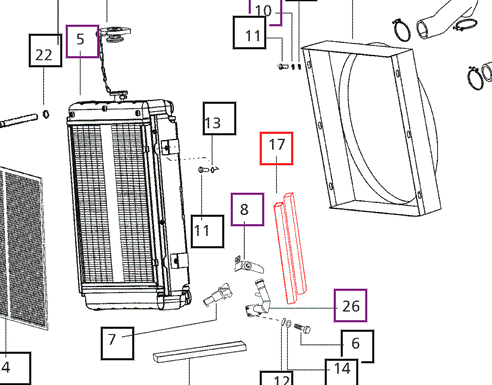 10
11
5
22
13
17
8
11
26
7
6
14
12
4