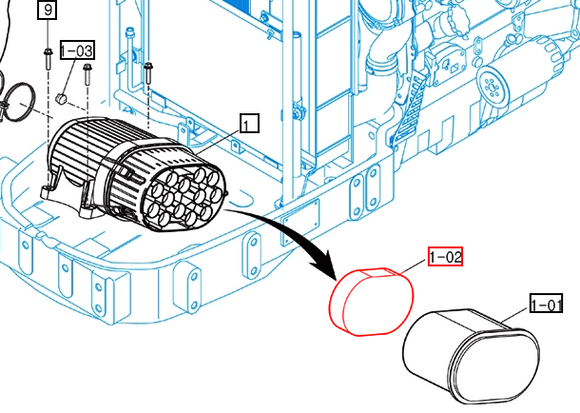 9
1-03
1
1-02
1-01