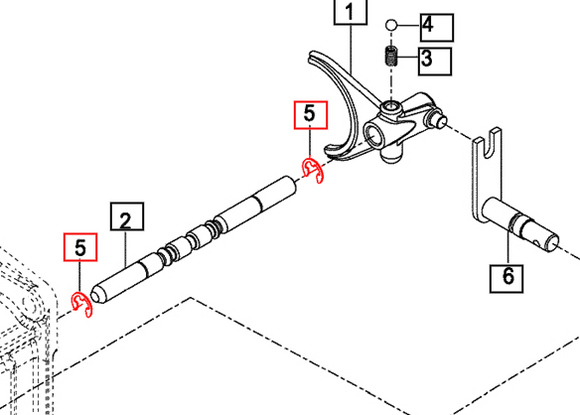 1
4
3
5
2
5
6