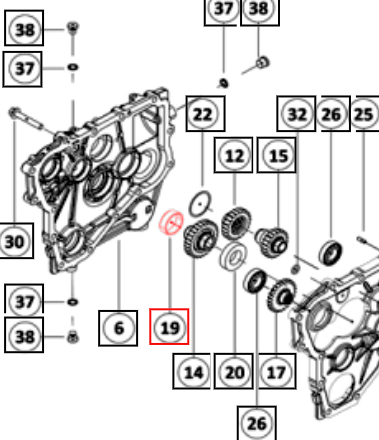 37
38
38
37
22
32
26
25
12
15
30
37
38
6
19
14
20
17
26