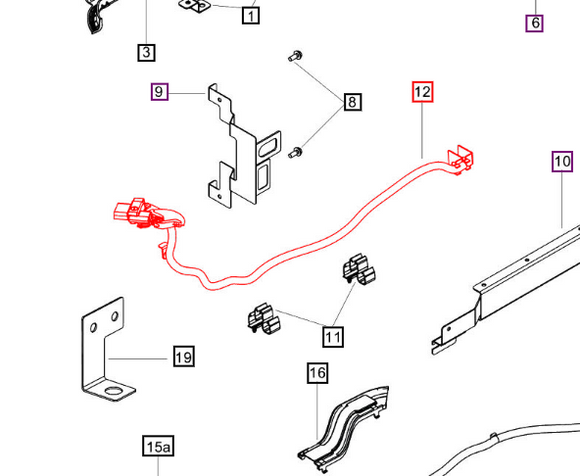 1
6
3
9
8
12
10
11
19
16
15a