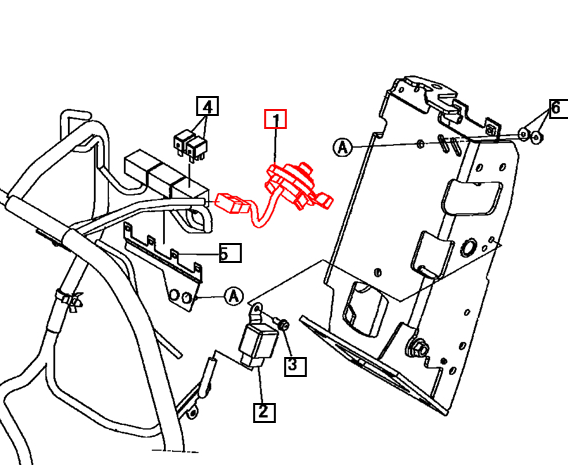 4
1
6
A
5
A
3
2