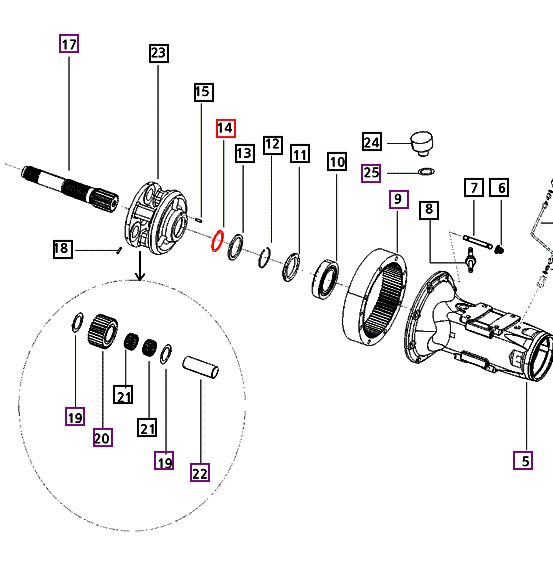 17
23
15
14
13
12
11
10
24
25
9
7
6
8
18
19
20
21
21
19
22
5