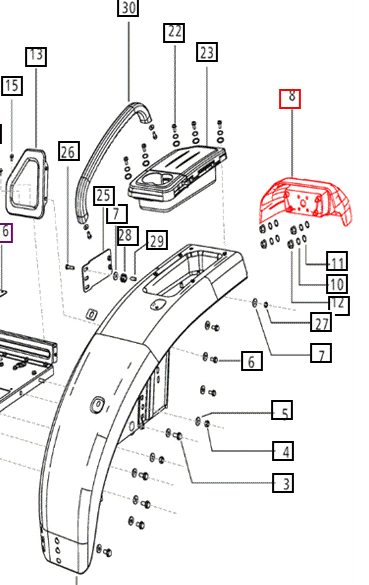 30
22
23
13
15
8
26
25
7
28
29
6
11
10
12
27
7
6
5
4
3