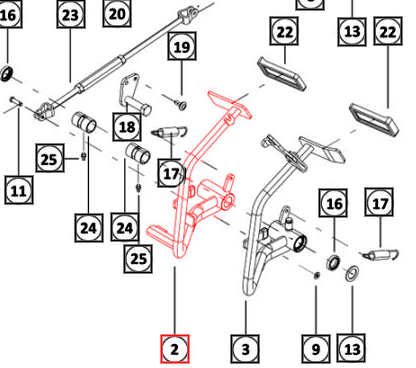 16
23
20
13
22
22
19
18
17
25
11
24
24
25
16
17
2
3
9
13