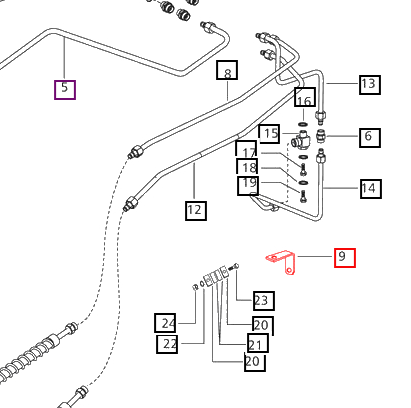 5
8
13
16
15
6
17
18
19
14
12
9
23
24
20
22
21
20