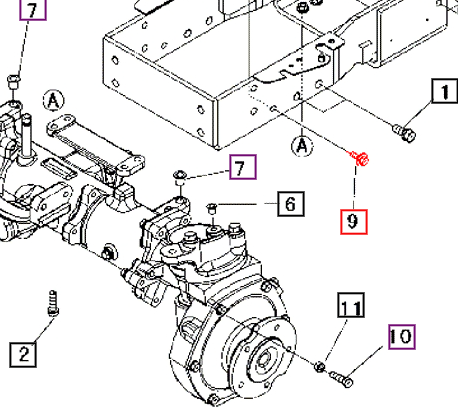 7
A
1
A
7
6
9
2
11
10