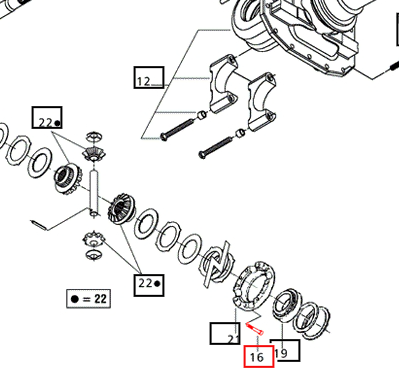 12

22●

22●

● = 22

21

16

19