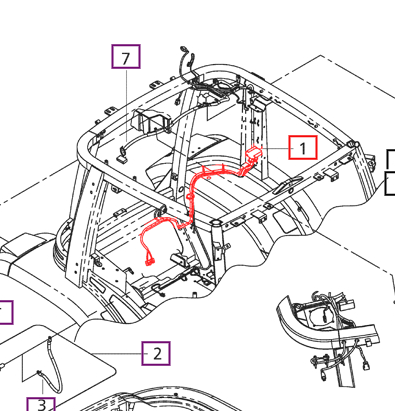 7

1

2

3