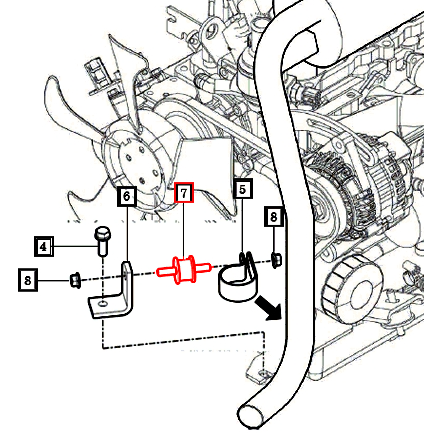 6
7
5
8
4
8