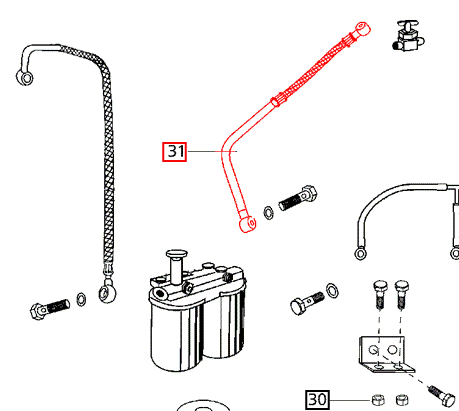 31

30