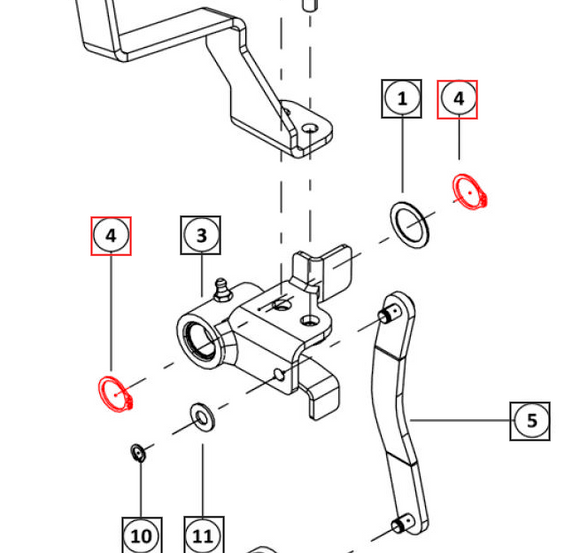 1
4
4
3
5
10
11