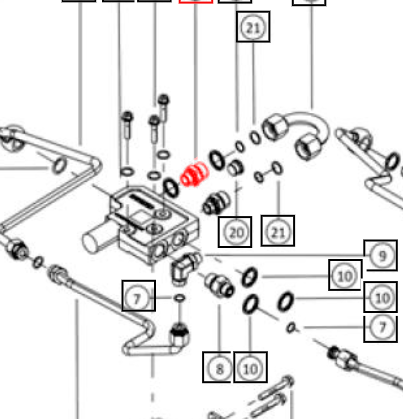 21
20
21
9
10
10
7
7
8
10