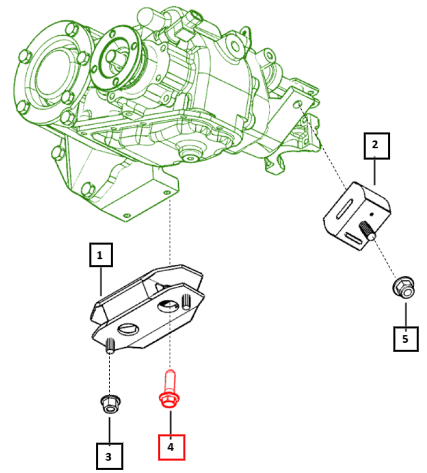 2

1

5

3

4