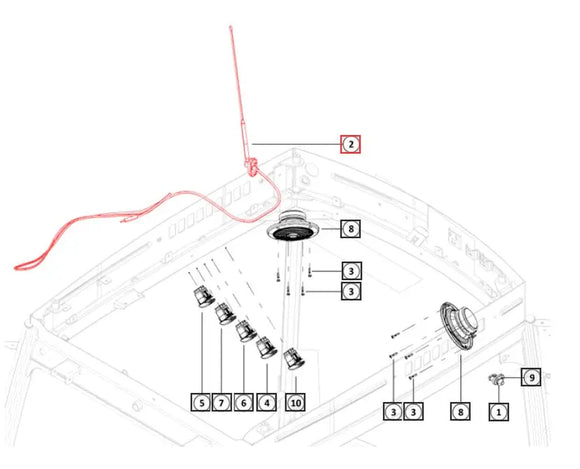 2
8
3
3
5
7
6
4
10
3
3
8
9
1