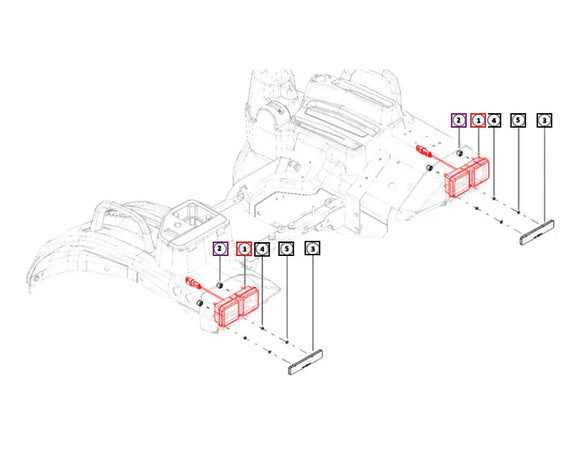 2 1 4 5 3
2 1 4 5 3