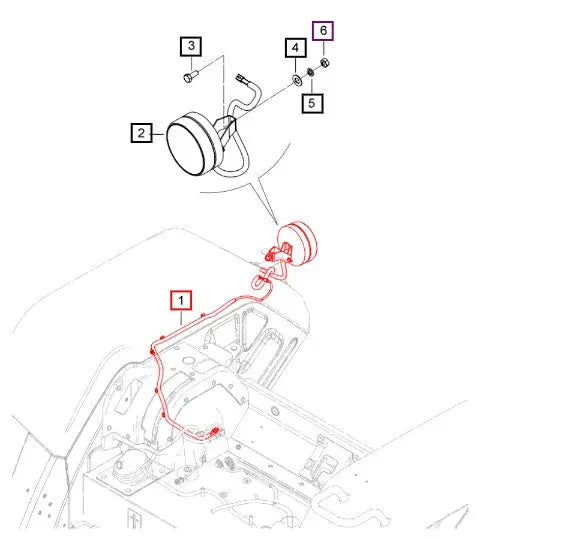 3
4
6
5
2
1