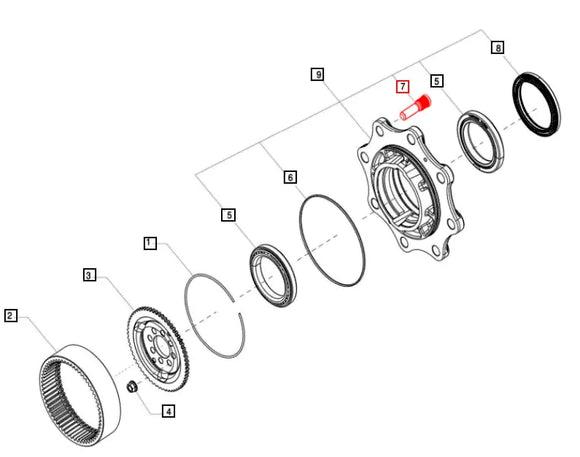 8
9
7
5
6
5
1
3
2
4