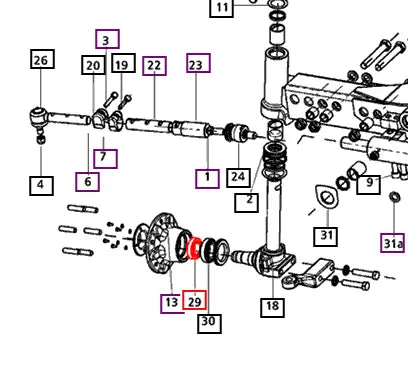 11

3

26

20

19

22

23

7

4

6

1

24

2

9

31

31a

13

29

30

18