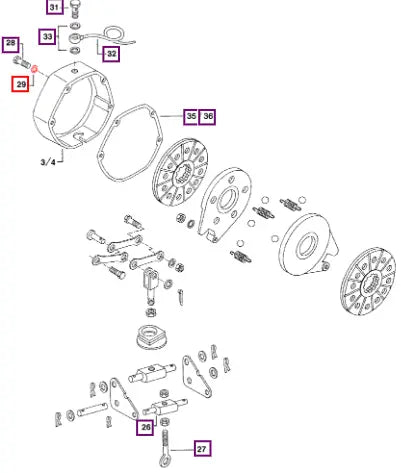 31

33

32

28

29

35 36

3/4

26

27