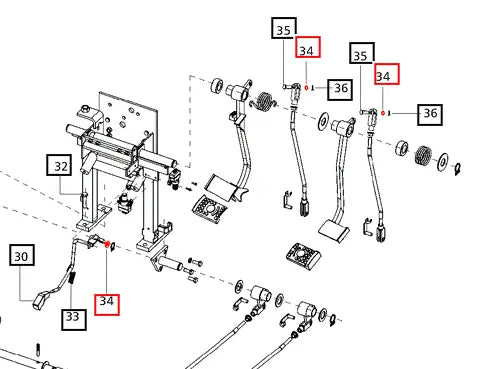 35
34
35
34
36
36
32
30
34
33