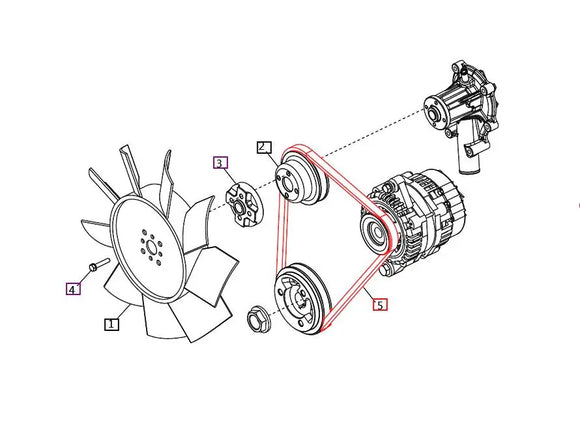 2
3
4
1
5