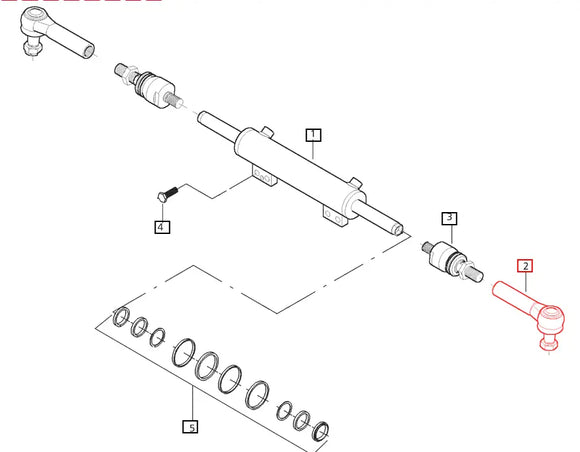 1
4
3
2
5