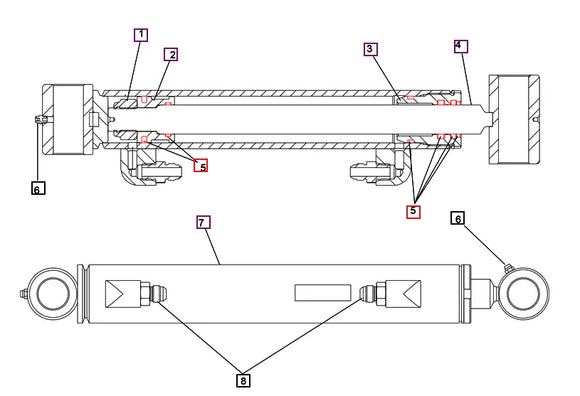 1
2
3
4
5
6
5
7
6
8