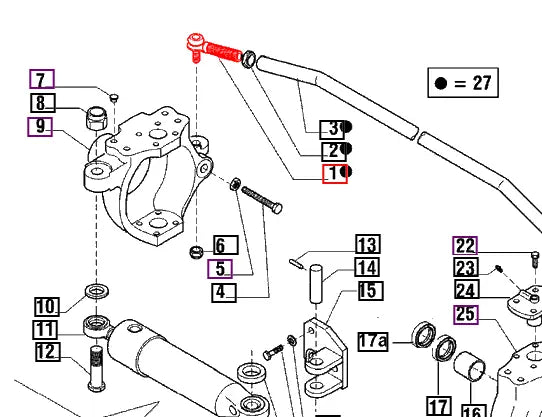 ● = 27

7
8
9
3●
2●
1●
6
5
4
13
14
15
22
23
24
25
10
11
12
17a
17
16