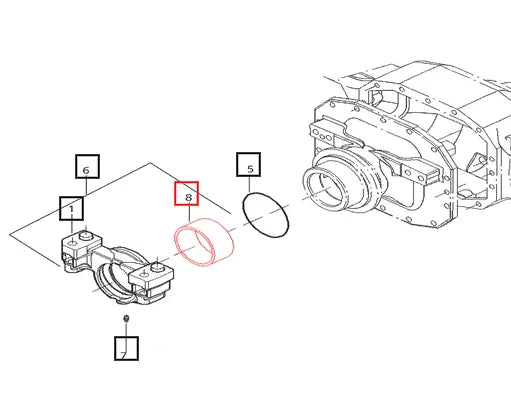 6
1
8
5
7