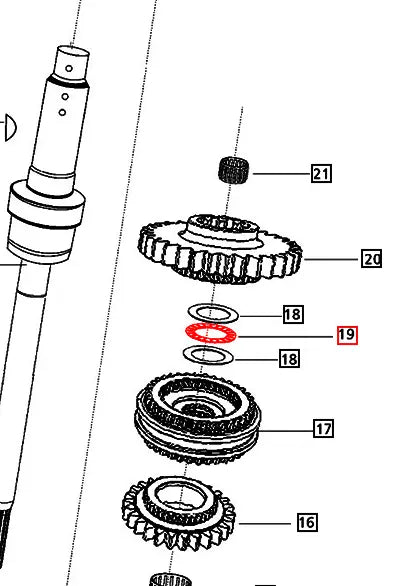 21
20
18
19
18
17
16